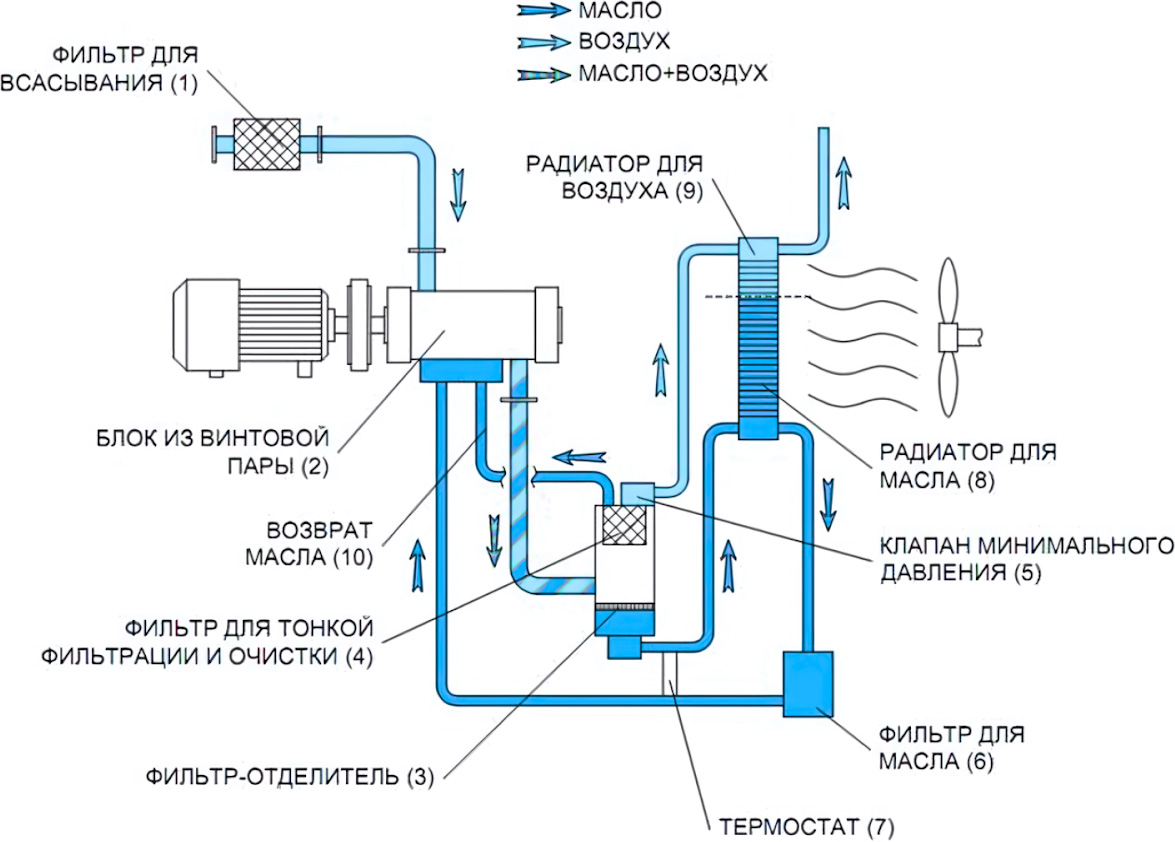 МАСЛО
ВОЗДУХ
МАСЛО+ВОЗДУХ

ФИЛЬТР ДЛЯ ВСАСЫВАНИЯ (1)

РАДИАТОР ДЛЯ ВОЗДУХА (9)

БЛОК ИЗ ВИНТОВОЙ ПАРЫ (2)

РАДИАТОР ДЛЯ МАСЛА (8)

ВОЗВРАТ МАСЛА (10)

КЛАПАН МИНИМАЛЬНОГО ДАВЛЕНИЯ (5)

ФИЛЬТР ДЛЯ ТОНКОЙ ФИЛЬТРАЦИИ И ОЧИСТКИ (4)

ФИЛЬТР ДЛЯ МАСЛА (6)

ФИЛЬТР-ОТДЕЛИТЕЛЬ (3)

ТЕРМОСТАТ (7)